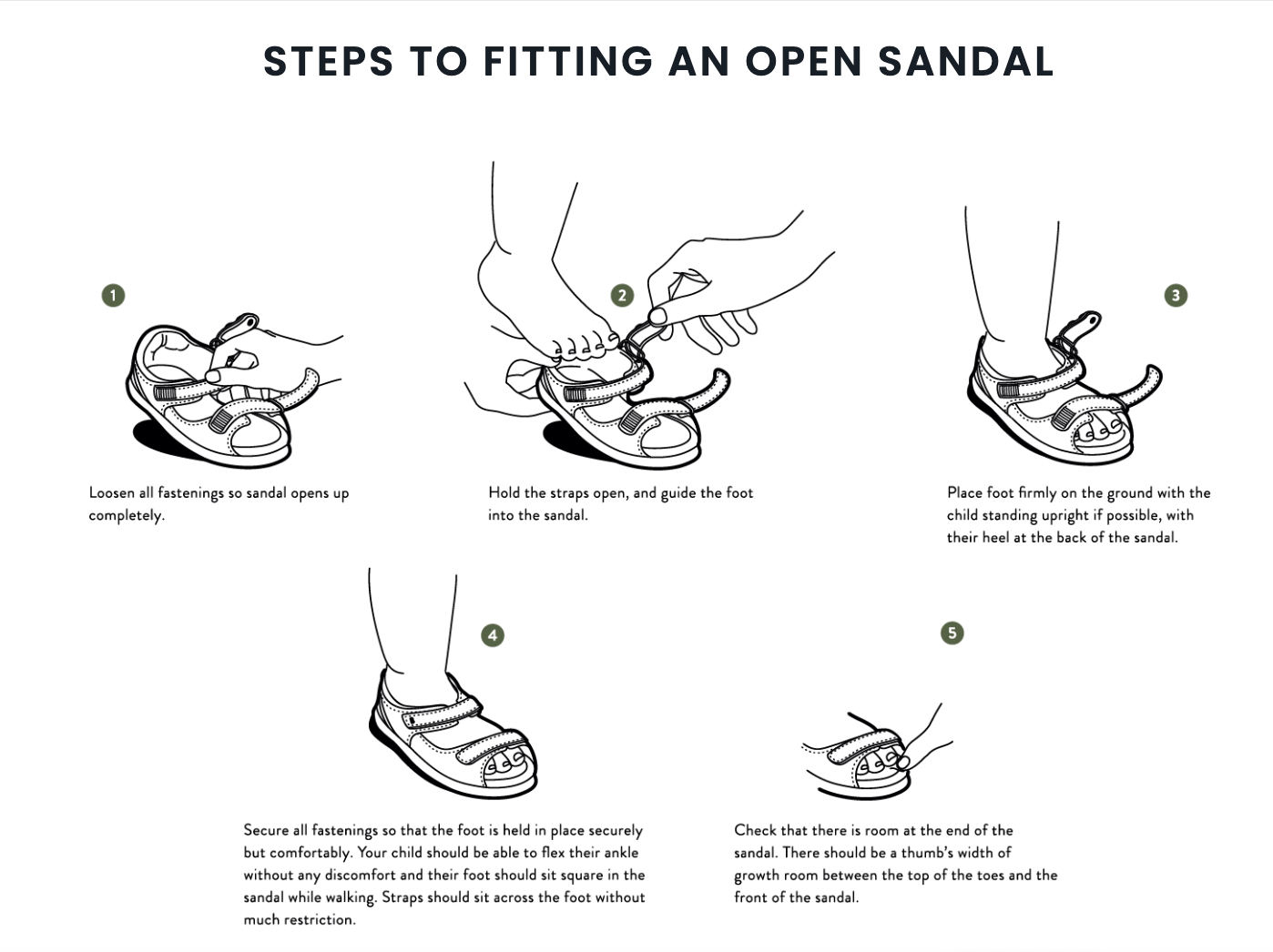 STEPS TO FITTING AN OPEN SANDAL

1

Loosen all fastenings so sandal opens up completely.

2

Hold the straps open, and guide the foot into the sandal.

3

Place foot firmly on the ground with the child standing upright if possible, with their heel at the back of the sandal.

4

Secure all fastenings so that the foot is held in place securely but comfortably. Your child should be able to flex their ankle without any discomfort and their foot should sit square in the sandal while walking. Straps should sit across the foot without much restriction.

5

Check that there is room at the end of the sandal. There should be a thumb's width of growth room between the top of the toes and the front of the sandal.