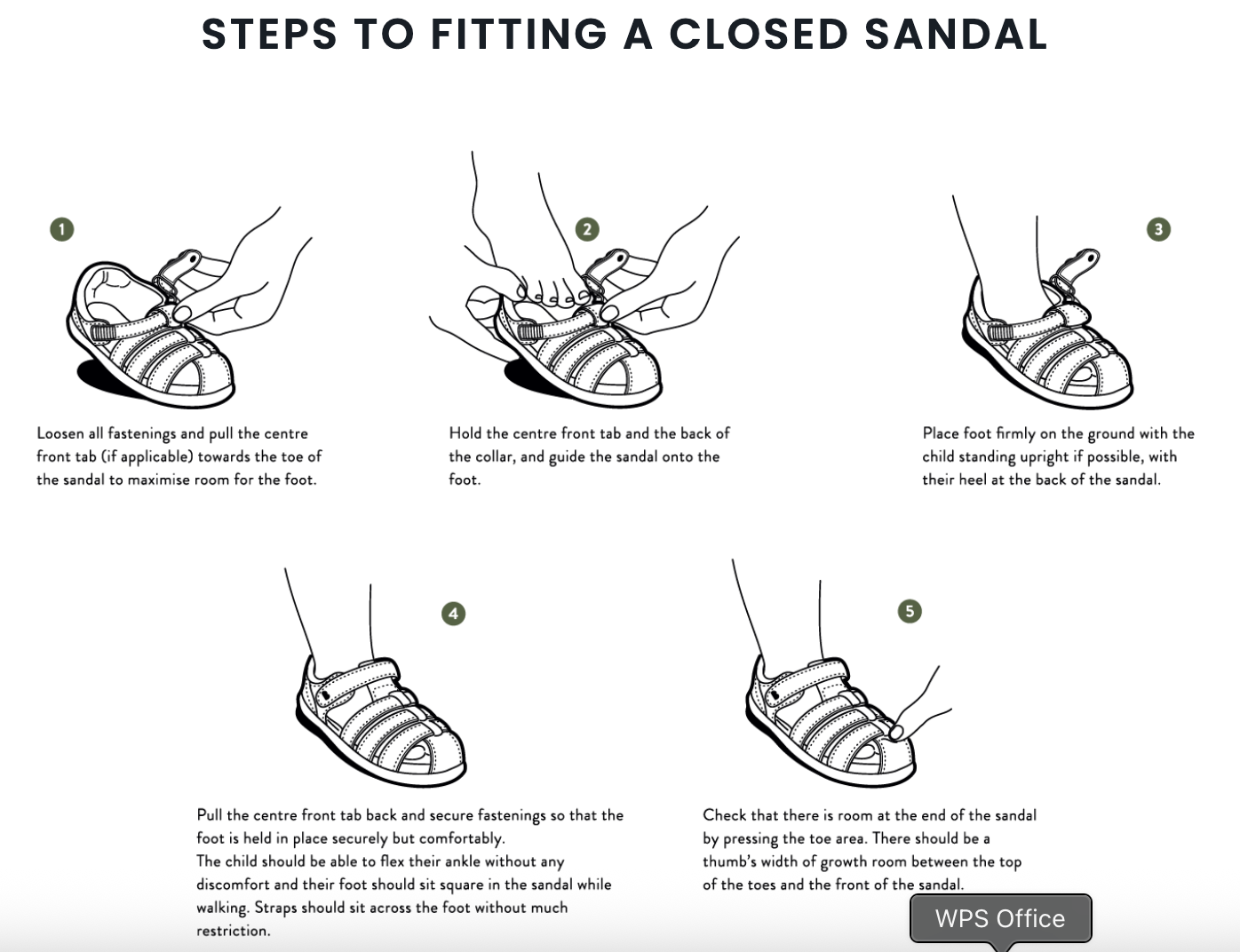 STEPS TO FITTING A CLOSED SANDAL

1

Loosen all fastenings and pull the centre front tab (if applicable) towards the toe of the sandal to maximise room for the foot.

2

Hold the centre front tab and the back of the collar, and guide the sandal onto the foot.

3

Place foot firmly on the ground with the child standing upright if possible, with their heel at the back of the sandal.

4

Pull the centre front tab back and secure fastenings so that the foot is held in place securely but comfortably.
The child should be able to flex their ankle without any discomfort and their foot should sit square in the sandal while walking. Straps should sit across the foot without much restriction.

5

Check that there is room at the end of the sandal by pressing the toe area. There should be a thumb's width of growth room between the top of the toes and the front of the sandal.

WPS Office